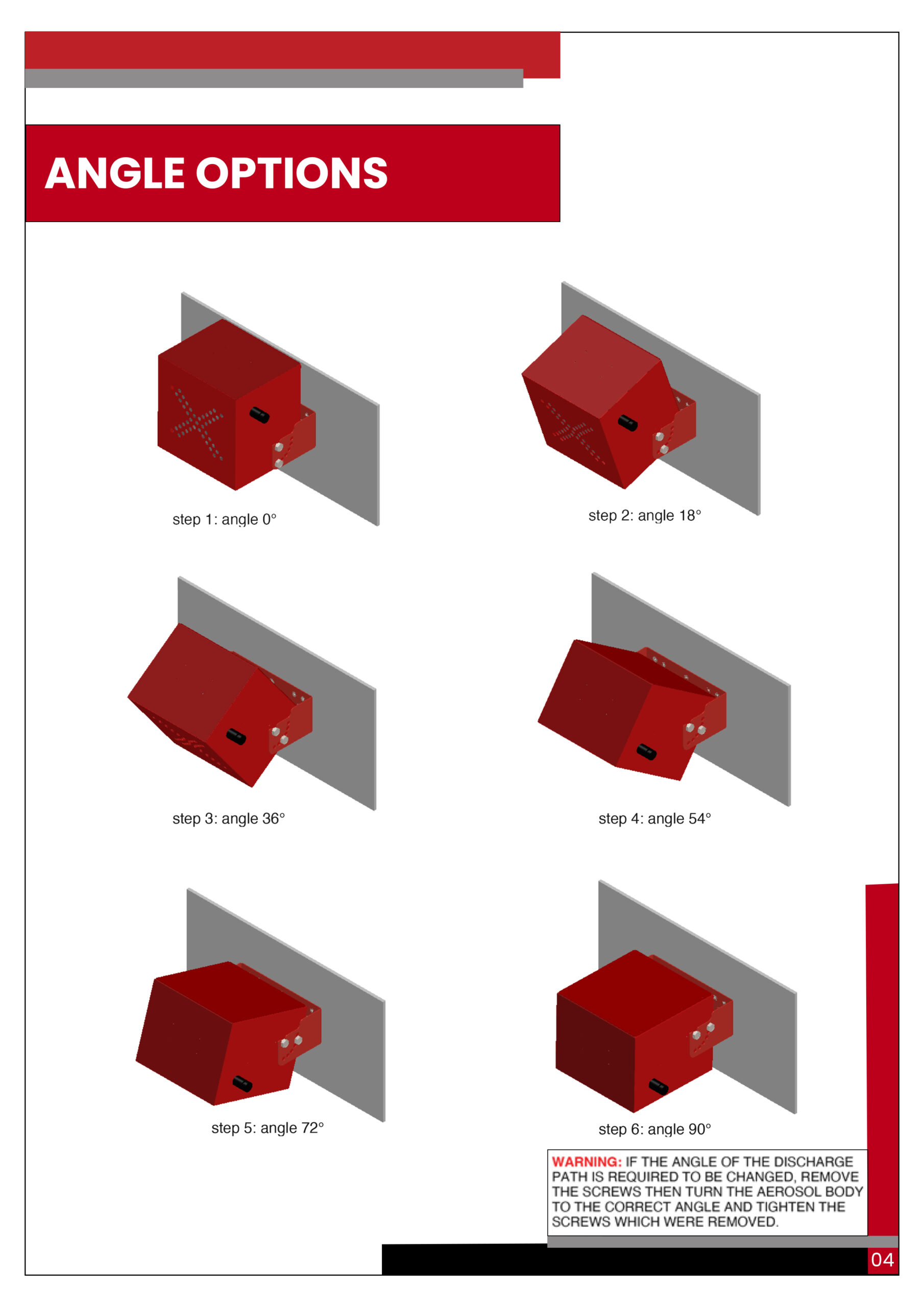 ANGLE OPTIONS

step 1: angle 0°

step 2: angle 18°

step 3: angle 36°

step 4: angle 54°

step 5: angle 72°

step 6: angle 90°

WARNING: IF THE ANGLE OF THE DISCHARGE PATH IS REQUIRED TO BE CHANGED, REMOVE THE SCREWS THEN TURN THE AEROSOL BODY TO THE CORRECT ANGLE AND TIGHTEN THE SCREWS WHICH WERE REMOVED.

04