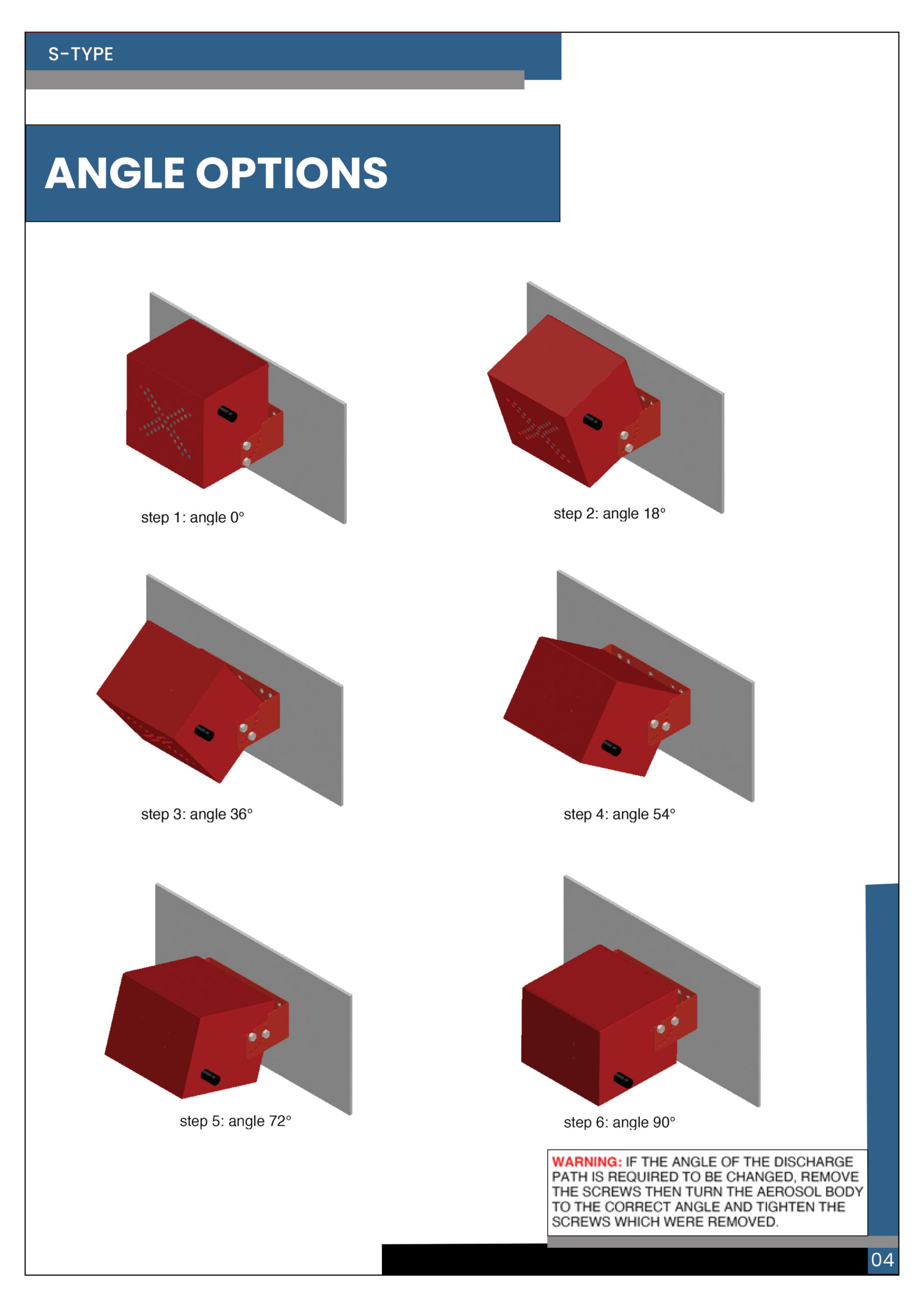 S-TYPE

ANGLE OPTIONS

step 1: angle 0°

step 2: angle 18°

step 3: angle 36°

step 4: angle 54°

step 5: angle 72°

step 6: angle 90°

WARNING: IF THE ANGLE OF THE DISCHARGE PATH IS REQUIRED TO BE CHANGED, REMOVE THE SCREWS THEN TURN THE AEROSOL BODY TO THE CORRECT ANGLE AND TIGHTEN THE SCREWS WHICH WERE REMOVED.

04