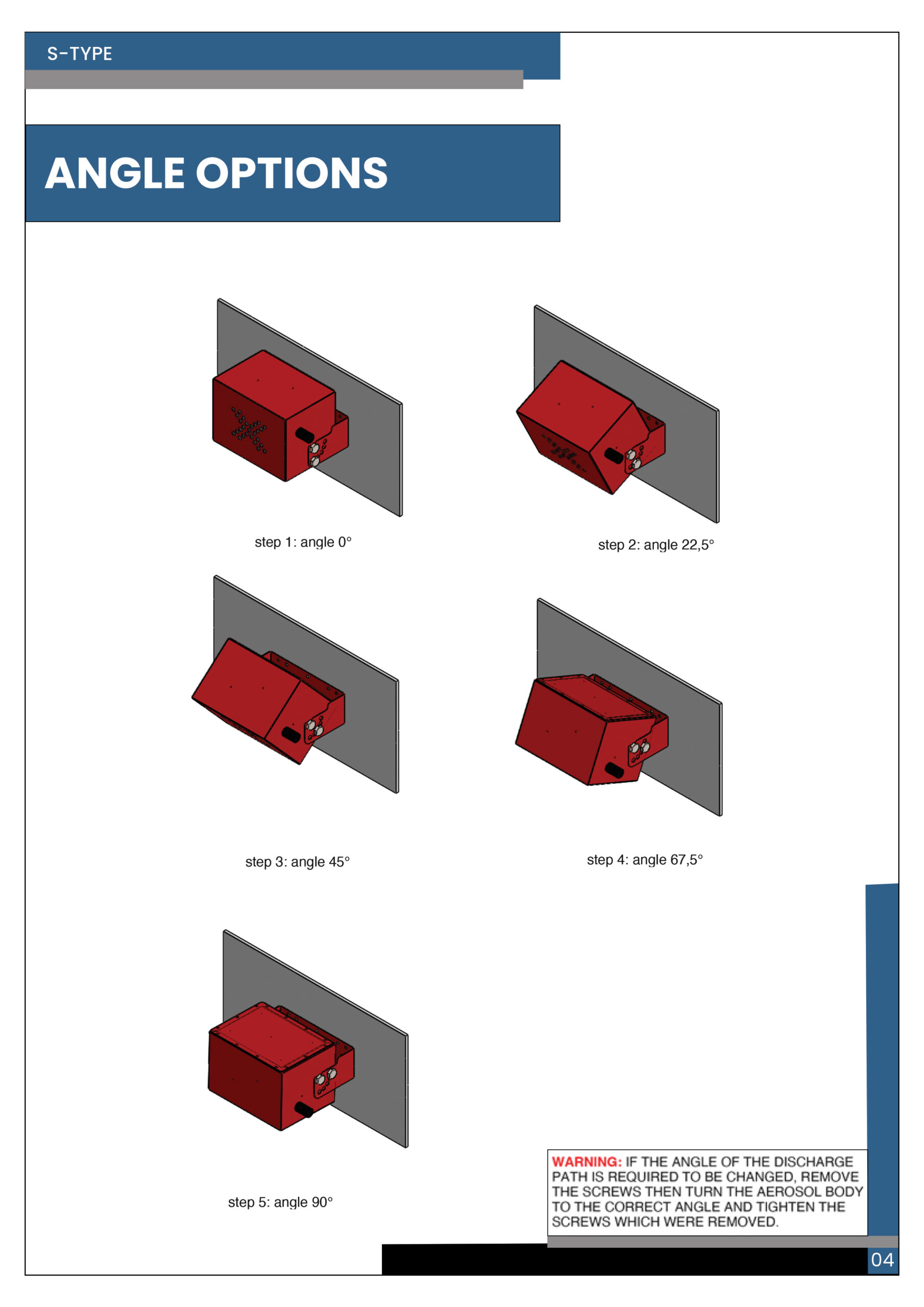 S-TYPE

ANGLE OPTIONS

step 1: angle 0°

step 2: angle 22,5°

step 3: angle 45°

step 4: angle 67,5°

step 5: angle 90°

WARNING: IF THE ANGLE OF THE DISCHARGE PATH IS REQUIRED TO BE CHANGED, REMOVE THE SCREWS THEN TURN THE AEROSOL BODY TO THE CORRECT ANGLE AND TIGHTEN THE SCREWS WHICH WERE REMOVED.

04