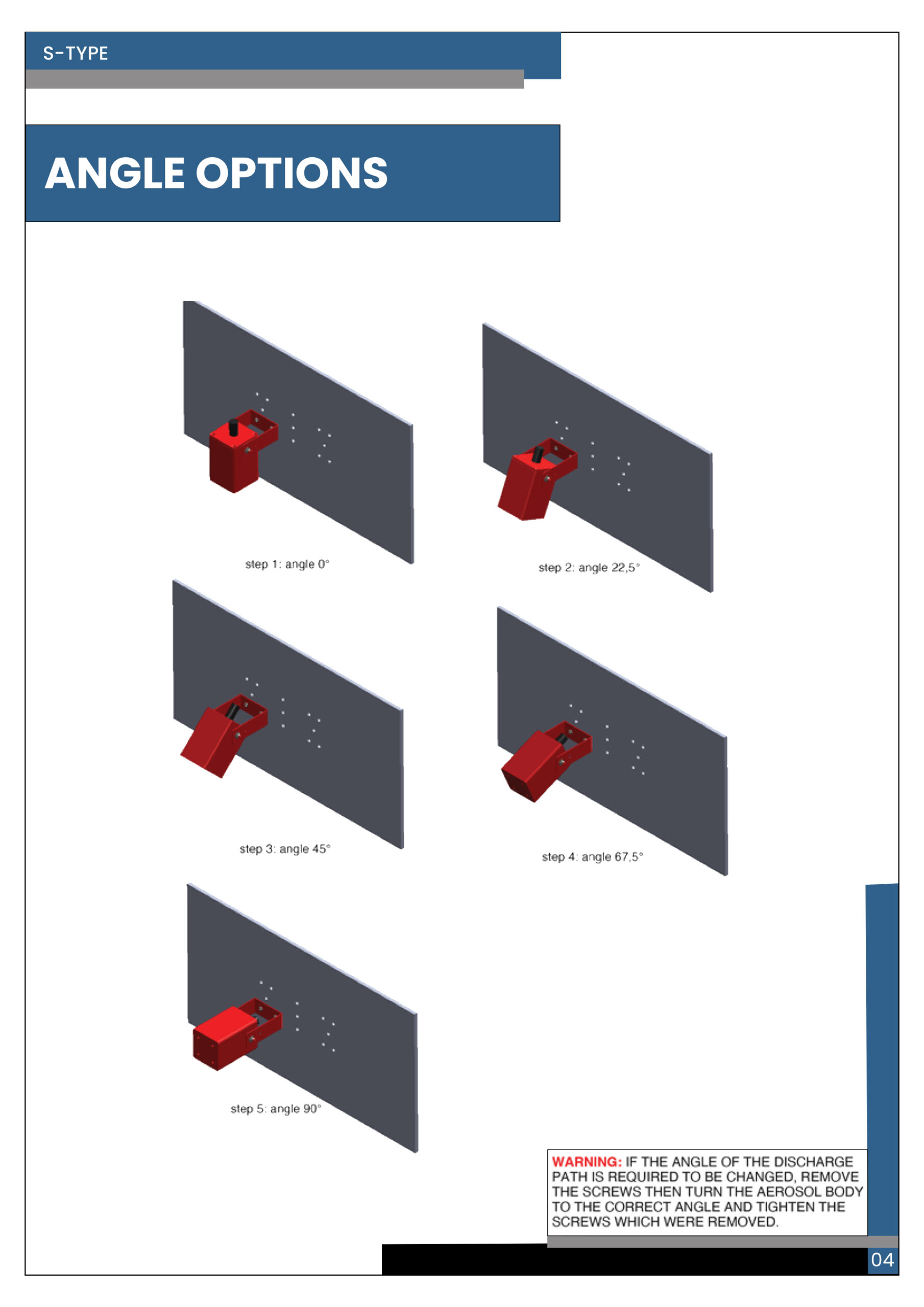 S-TYPE

ANGLE OPTIONS

step 1: angle 0°

step 2: angle 22,5°

step 3: angle 45°

step 4: angle 67,5°

step 5: angle 90°

WARNING: IF THE ANGLE OF THE DISCHARGE PATH IS REQUIRED TO BE CHANGED, REMOVE THE SCREWS THEN TURN THE AEROSOL BODY TO THE CORRECT ANGLE AND TIGHTEN THE SCREWS WHICH WERE REMOVED.

04