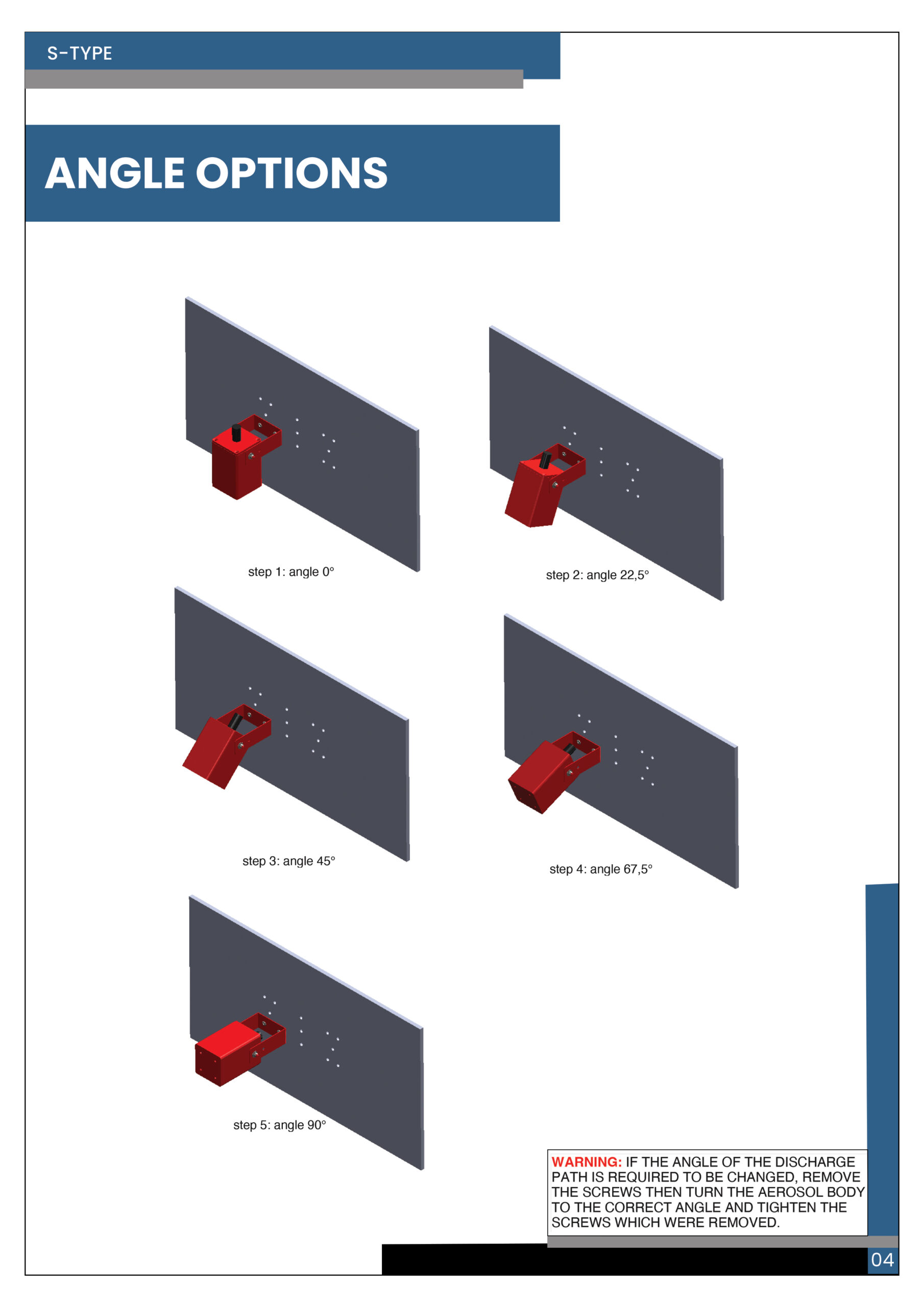 S-TYPE

ANGLE OPTIONS

step 1: angle 0°

step 2: angle 22,5°

step 3: angle 45°

step 4: angle 67,5°

step 5: angle 90°

WARNING: IF THE ANGLE OF THE DISCHARGE PATH IS REQUIRED TO BE CHANGED, REMOVE THE SCREWS THEN TURN THE AEROSOL BODY TO THE CORRECT ANGLE AND TIGHTEN THE SCREWS WHICH WERE REMOVED.

04