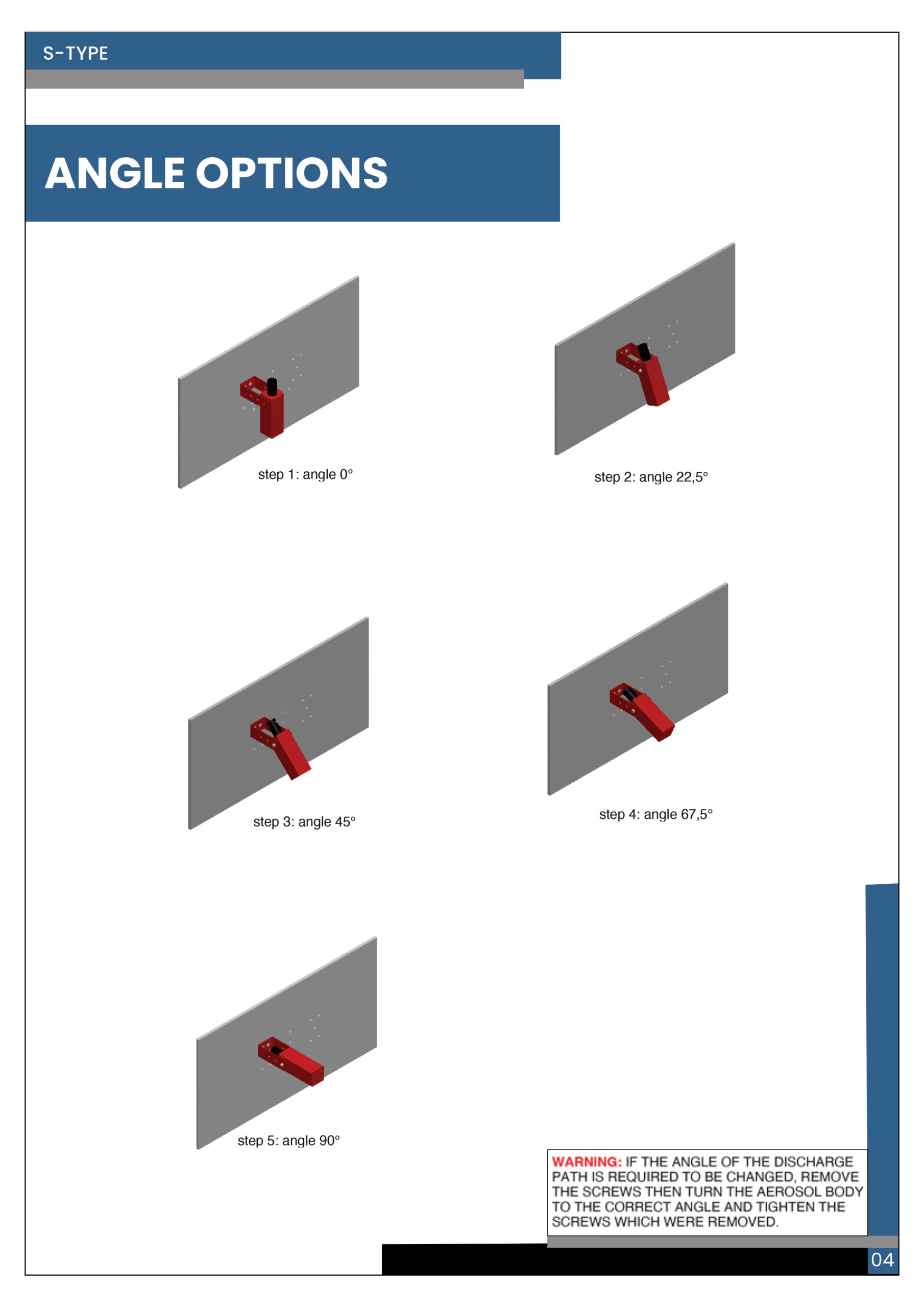 S-TYPE

ANGLE OPTIONS

step 1: angle 0°

step 2: angle 22,5°

step 3: angle 45°

step 4: angle 67,5°

step 5: angle 90°

WARNING: IF THE ANGLE OF THE DISCHARGE PATH IS REQUIRED TO BE CHANGED, REMOVE THE SCREWS THEN TURN THE AEROSOL BODY TO THE CORRECT ANGLE AND TIGHTEN THE SCREWS WHICH WERE REMOVED.

04