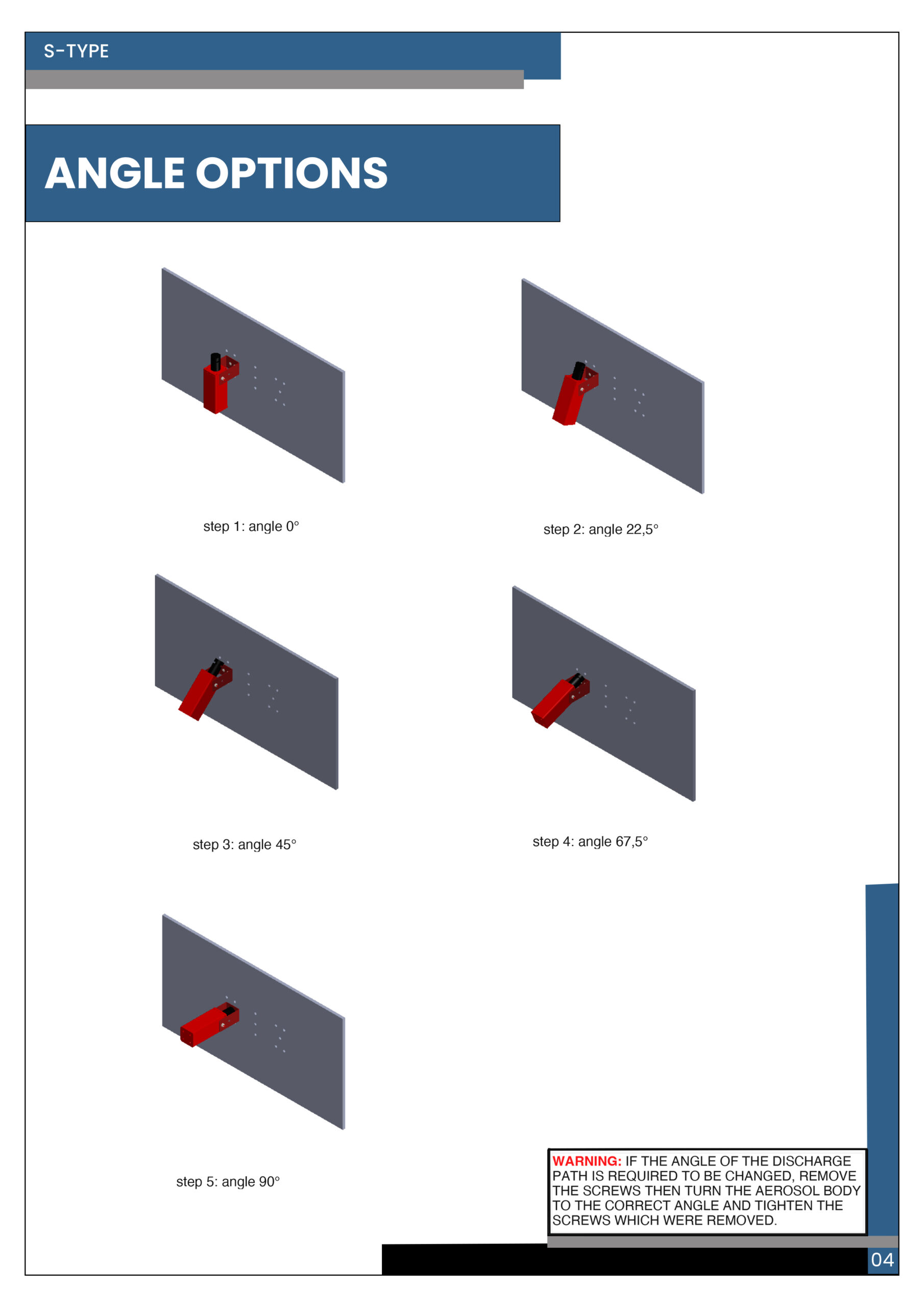 S-TYPE

ANGLE OPTIONS

step 1: angle 0°

step 2: angle 22,5°

step 3: angle 45°

step 4: angle 67,5°

step 5: angle 90°

WARNING: IF THE ANGLE OF THE DISCHARGE PATH IS REQUIRED TO BE CHANGED, REMOVE THE SCREWS THEN TURN THE AEROSOL BODY TO THE CORRECT ANGLE AND TIGHTEN THE SCREWS WHICH WERE REMOVED.

04