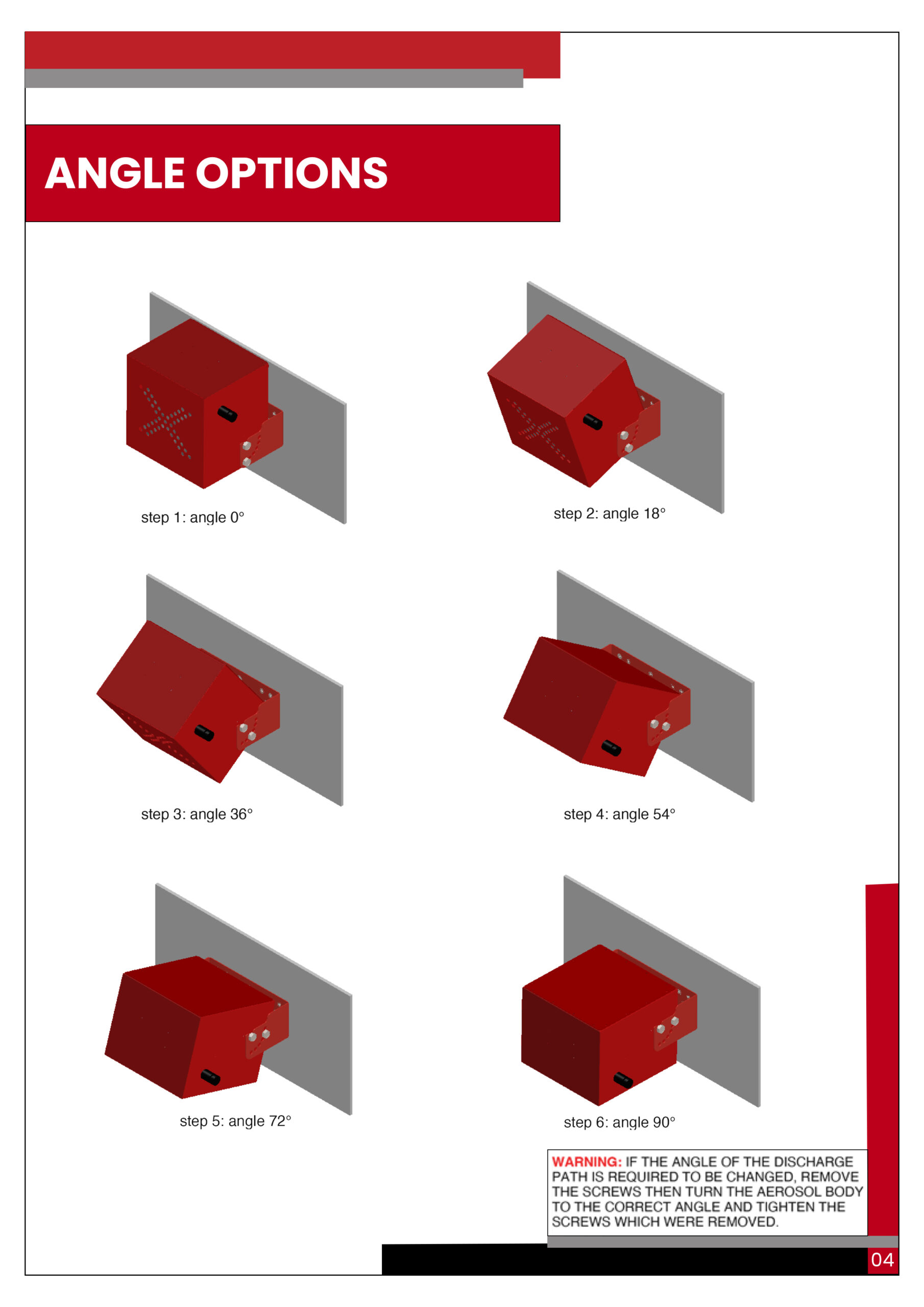 ANGLE OPTIONS

step 1: angle 0°

step 2: angle 18°

step 3: angle 36°

step 4: angle 54°

step 5: angle 72°

step 6: angle 90°

WARNING: IF THE ANGLE OF THE DISCHARGE PATH IS REQUIRED TO BE CHANGED, REMOVE THE SCREWS THEN TURN THE AEROSOL BODY TO THE CORRECT ANGLE AND TIGHTEN THE SCREWS WHICH WERE REMOVED.

04