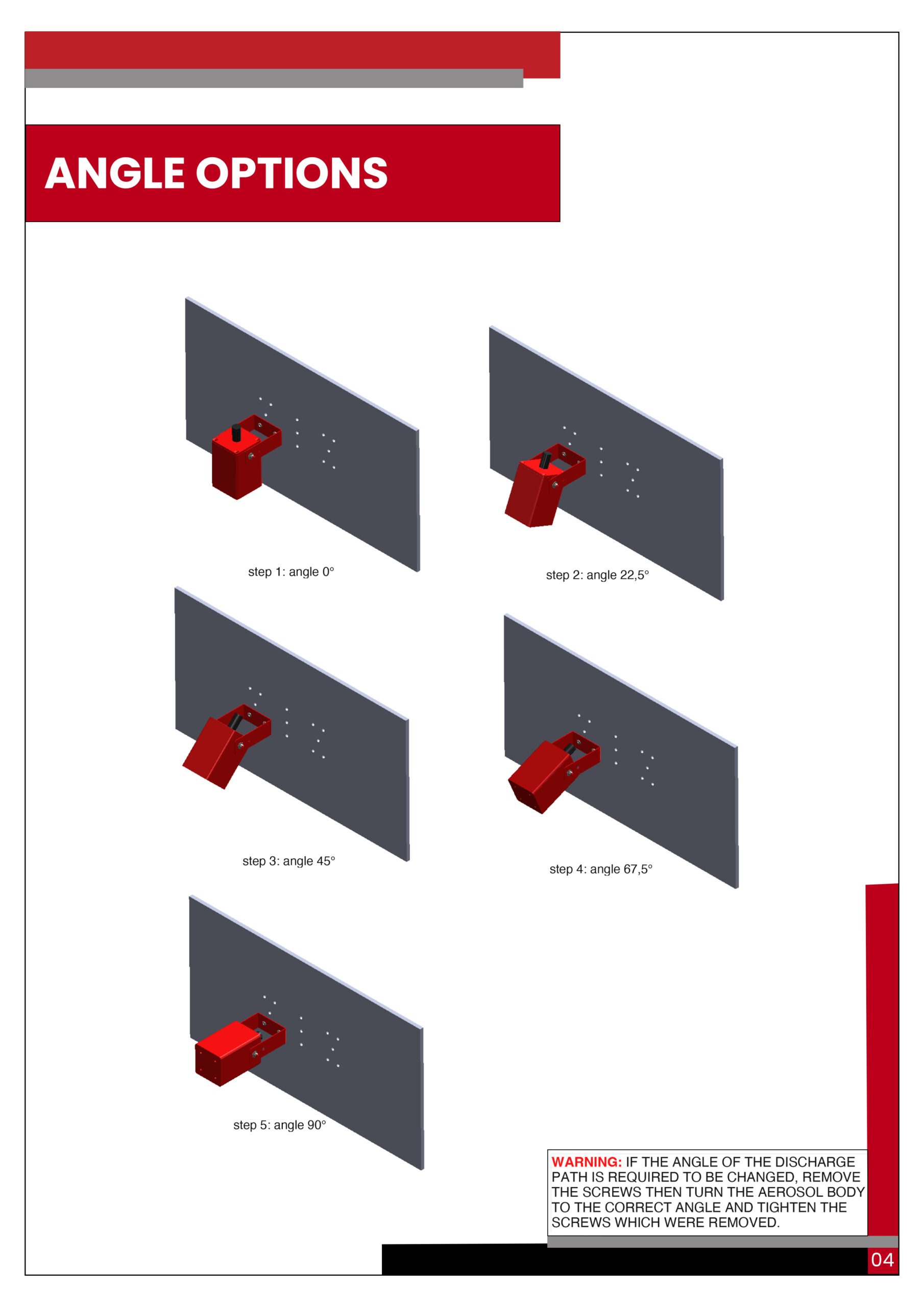 ANGLE OPTIONS

step 1: angle 0°

step 2: angle 22,5°

step 3: angle 45°

step 4: angle 67,5°

step 5: angle 90°

WARNING: IF THE ANGLE OF THE DISCHARGE PATH IS REQUIRED TO BE CHANGED, REMOVE THE SCREWS THEN TURN THE AEROSOL BODY TO THE CORRECT ANGLE AND TIGHTEN THE SCREWS WHICH WERE REMOVED.

04