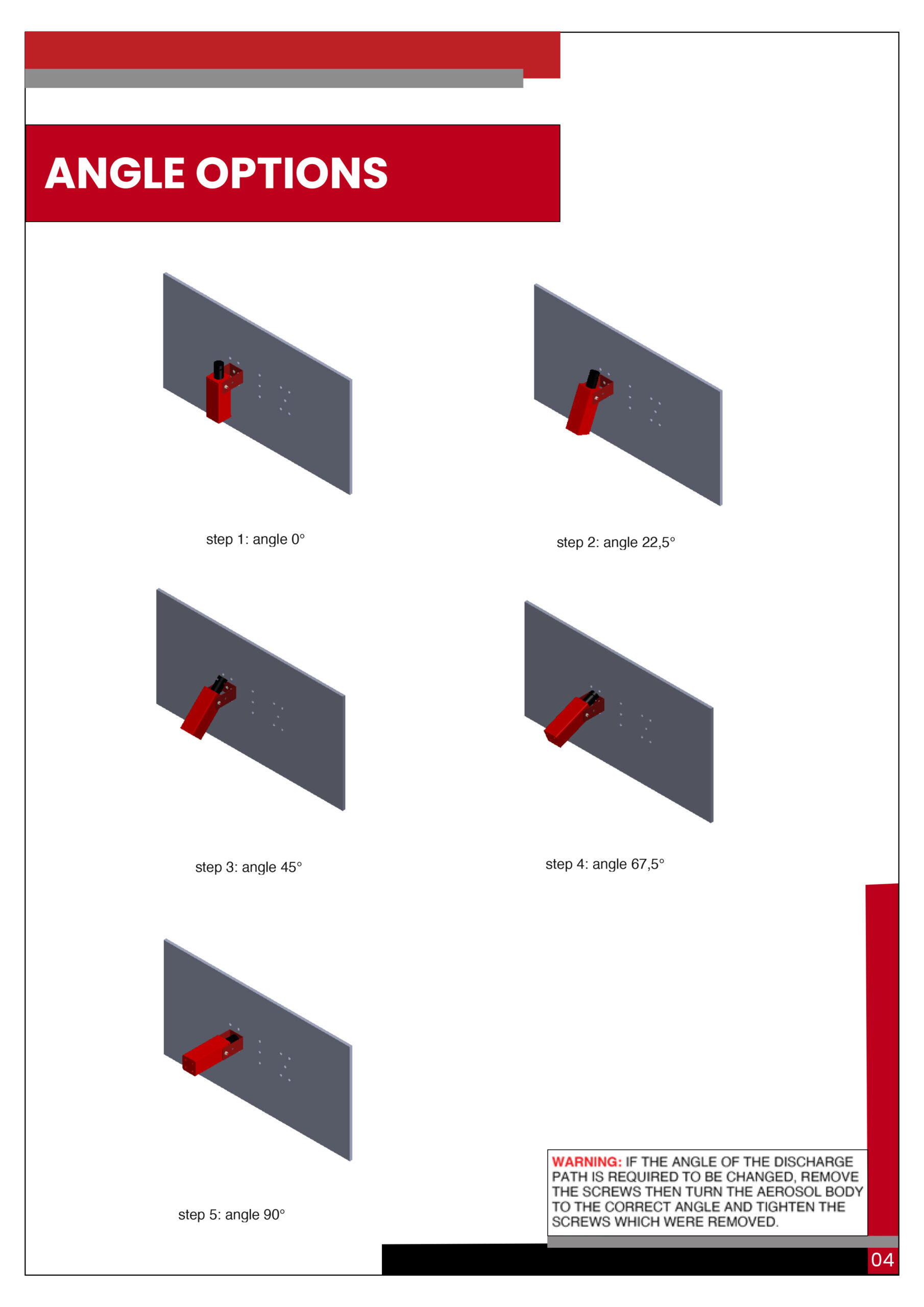 ANGLE OPTIONS

step 1: angle 0°

step 2: angle 22,5°

step 3: angle 45°

step 4: angle 67,5°

step 5: angle 90°

WARNING: IF THE ANGLE OF THE DISCHARGE PATH IS REQUIRED TO BE CHANGED, REMOVE THE SCREWS THEN TURN THE AEROSOL BODY TO THE CORRECT ANGLE AND TIGHTEN THE SCREWS WHICH WERE REMOVED.

04