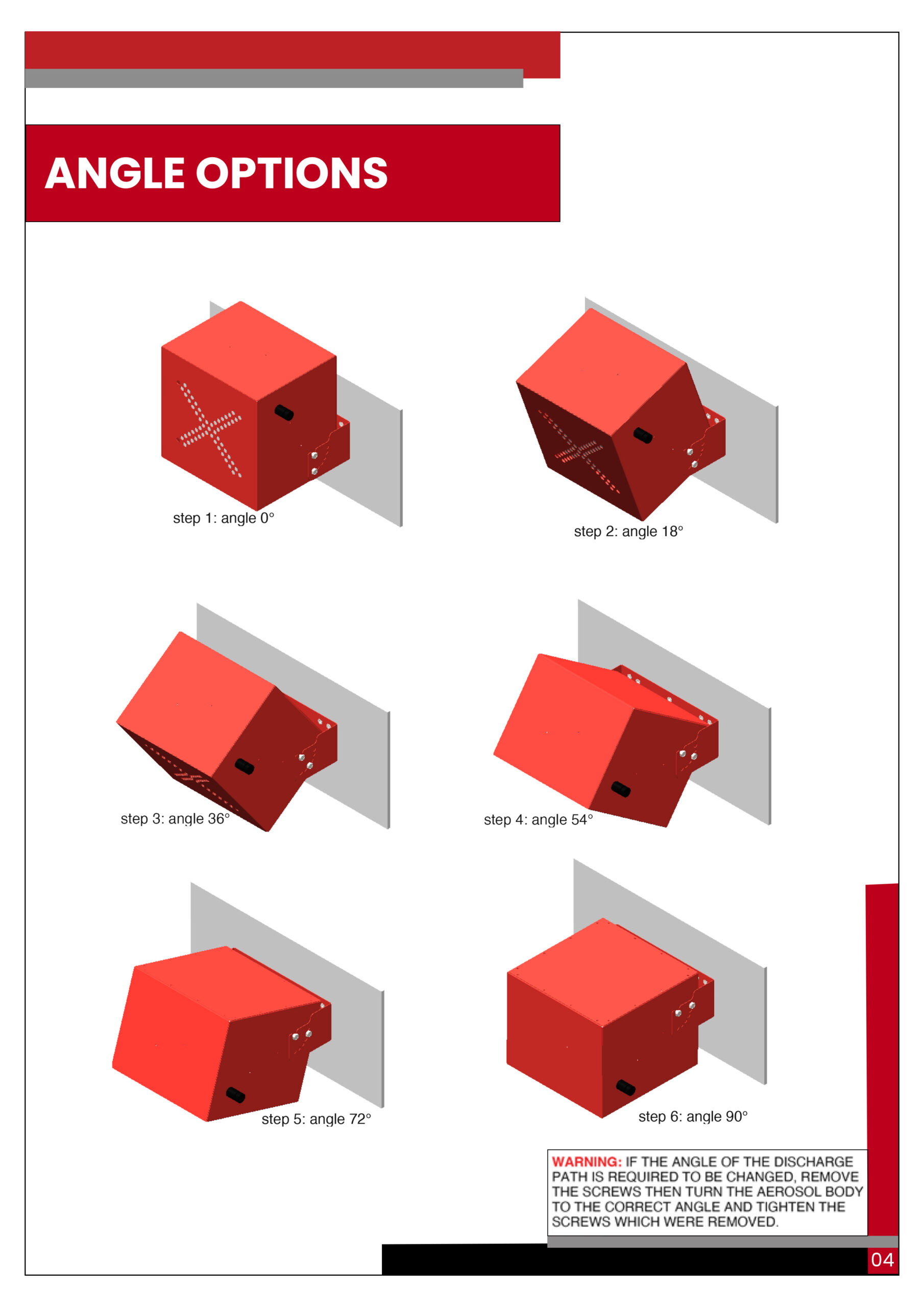 ANGLE OPTIONS

step 1: angle 0°

step 2: angle 18°

step 3: angle 36°

step 4: angle 54°

step 5: angle 72°

step 6: angle 90°

WARNING: IF THE ANGLE OF THE DISCHARGE PATH IS REQUIRED TO BE CHANGED, REMOVE THE SCREWS THEN TURN THE AEROSOL BODY TO THE CORRECT ANGLE AND TIGHTEN THE SCREWS WHICH WERE REMOVED.

04